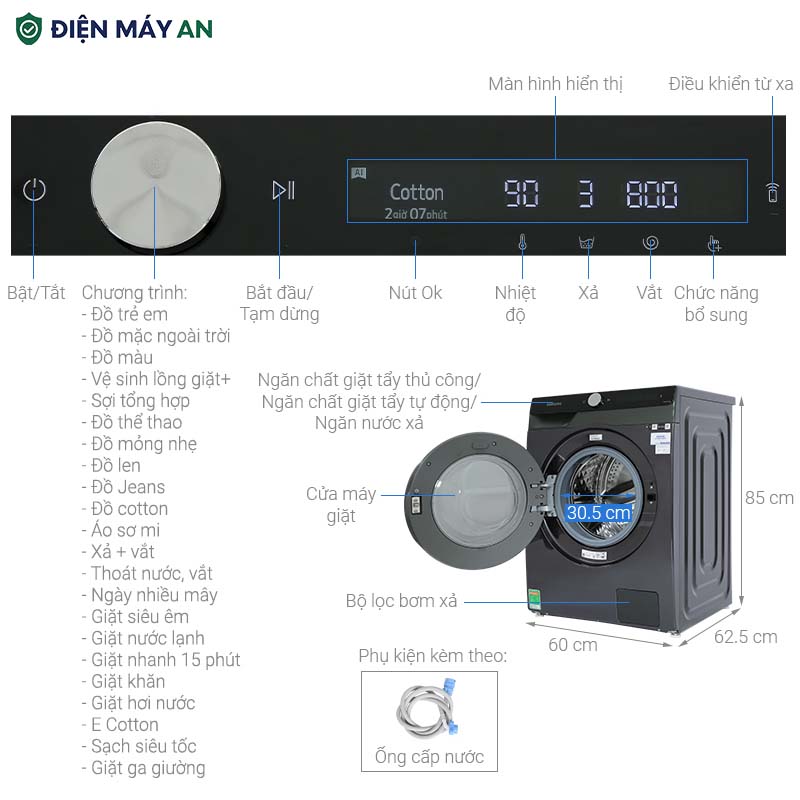 ĐIỆN MÁY AN

Màn hình hiển thị

Điều khiển từ xa

AI

Cotton

2giờ 07phút

90 3 800

Bật/Tắt

Chương trình:
- Đồ trẻ em
- Đồ mặc ngoài trời
- Đồ màu
- Vệ sinh lồng giặt+
- Sợi tổng hợp
- Đồ thể thao
- Đồ mỏng nhẹ
- Đồ len
- Đồ Jeans
- Đồ cotton
- Áo sơ mi
- Xả + vắt
- Thoát nước, vắt
- Ngày nhiều mây
- Giặt siêu êm
- Giặt nước lạnh
- Giặt nhanh 15 phút
- Giặt khăn
- Giặt hơi nước
- E Cotton
- Sạch siêu tốc
- Giặt ga giường

Bắt đầu/ Tạm dừng

Nút Ok

Nhiệt độ

Xả

Vắt

Chức năng bổ sung

Ngăn chất giặt tẩy thủ công/ Ngăn chất giặt tẩy tự động/ Ngăn nước xả

Cửa máy giặt

30.5 cm

85 cm

Bộ lọc bơm xả

60 cm

62.5 cm

Phụ kiện kèm theo:

Ống cấp nước